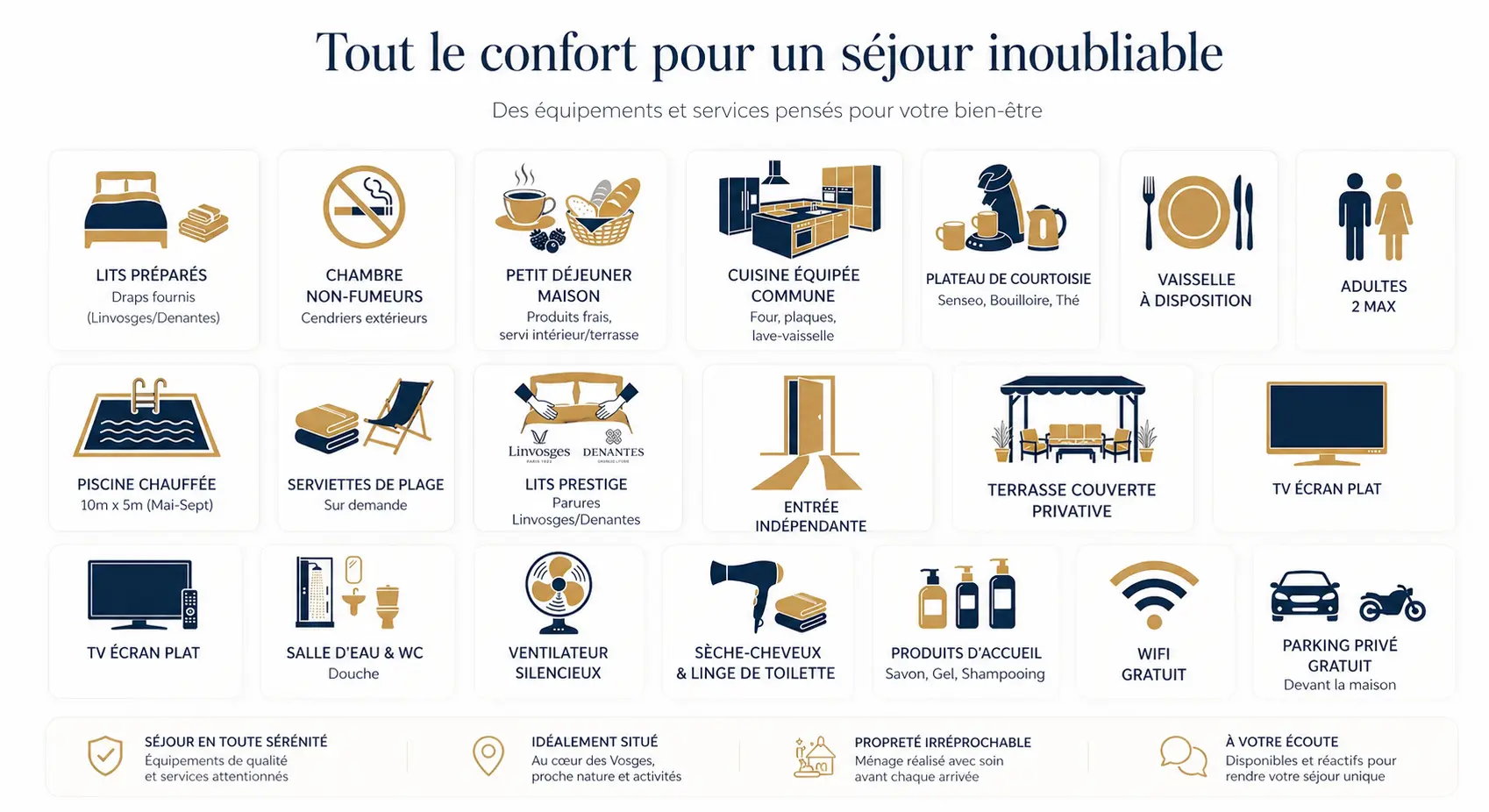 Tout le confort pour un séjour inoubliable

Des équipements et services pensés pour votre bien-être

LITS PRÉPARÉS
Draps fournis
(Linvosges/Denantes)

CHAMBRE
NON-FUMEURS
Cendriers extérieurs

PETIT DÉJEUNER
MAISON
Produits frais,
servi intérieur/terrasse

CUISINE ÉQUIPÉE
COMMUNE
Four, plaques,
lave-vaisselle

PLATEAU DE COURTOISIE
Senseo, Bouilloire, Thé

VAISSELLE
À DISPOSITION

ADULTES
2 MAX

PISCINE CHAUFFÉE
10m x 5m (Mai-Sept)

SERVIETTES DE PLAGE
Sur demande

Linvosges
DENANTES

LITS PRESTIGE
Parures
Linvosges/Denantes

ENTRÉE
INDÉPENDANTE

TERRASSE COUVERTE
PRIVATIVE

TV ÉCRAN PLAT

TV ÉCRAN PLAT

SALLE D'EAU & WC
Douche

VENTILATEUR
SILENCIEUX

SÈCHE-CHEVEUX
& LINGE DE TOILETTE

PRODUITS D'ACCUEIL
Savon, Gel, Shampooing

WIFI
GRATUIT

PARKING PRIVÉ
GRATUIT
Devant la maison

SÉJOUR EN TOUTE SÉRÉNITÉ
Équipements de qualité
et services attentionnés

IDÉALEMENT SITUÉ
Au cœur des Vosges,
proche nature et activités

PROPRETÉ IRRÉPROCHABLE
Ménage réalisé avec soin
avant chaque arrivée

À VOTRE ÉCOUTE
Disponibles et réactifs pour
rendre votre séjour unique